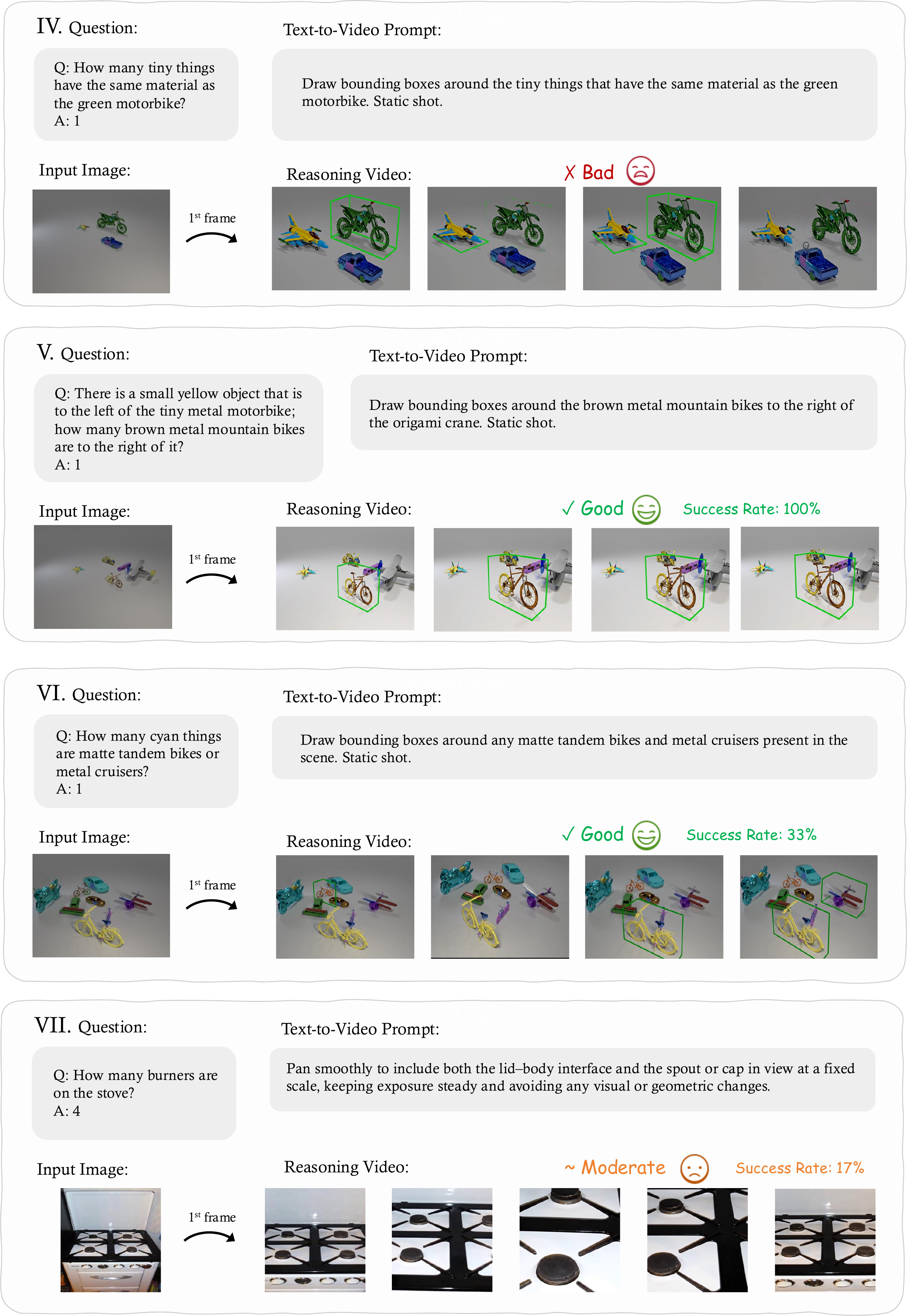 IV. Question:

Q: How many tiny things have the same material as the green motorbike?
A: 1

Text-to-Video Prompt:

Draw bounding boxes around the tiny things that have the same material as the green motorbike. Static shot.

Input Image:

$1^{st}$ frame

Reasoning Video:

✗ Bad

V. Question:

Q: There is a small yellow object that is to the left of the tiny metal motorbike; how many brown metal mountain bikes are to the right of it?
A: 1

Text-to-Video Prompt:

Draw bounding boxes around the brown metal mountain bikes to the right of the origami crane. Static shot.

Input Image:

$1^{st}$ frame

Reasoning Video:

✓ Good

Success Rate: 100%

VI. Question:

Q: How many cyan things are matte tandem bikes or metal cruisers?
A: 1

Text-to-Video Prompt:

Draw bounding boxes around any matte tandem bikes and metal cruisers present in the scene. Static shot.

Input Image:

$1^{st}$ frame

Reasoning Video:

✓ Good

Success Rate: 33%

VII. Question:

Q: How many burners are on the stove?
A: 4

Text-to-Video Prompt:

Pan smoothly to include both the lid–body interface and the spout or cap in view at a fixed scale, keeping exposure steady and avoiding any visual or geometric changes.

Input Image:

$1^{st}$ frame

Reasoning Video:

~ Moderate

Success Rate: 17%